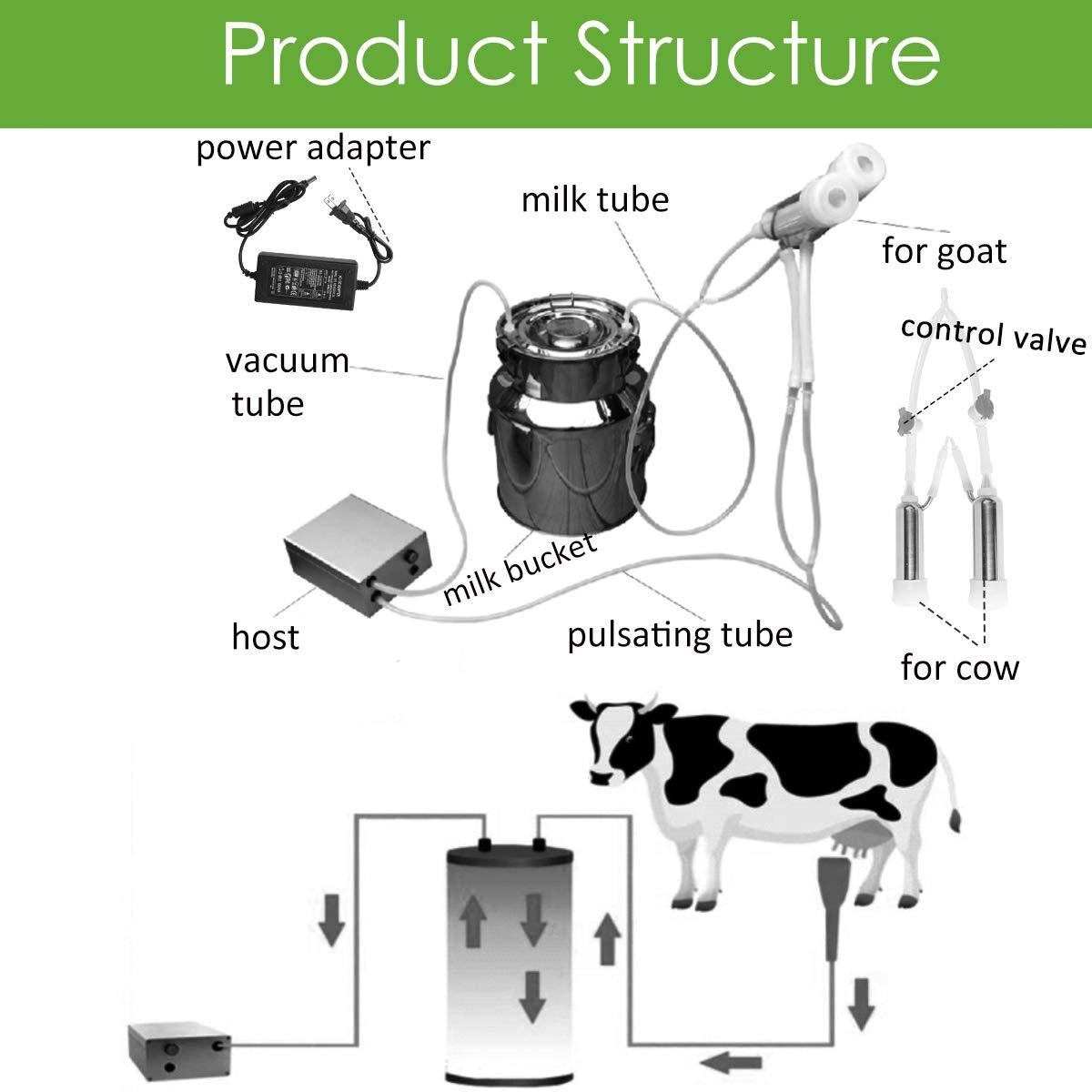 Product Structure

power adapter

milk tube

for goat

control valve

vacuum tube

milk bucket

host

pulsating tube

for cow