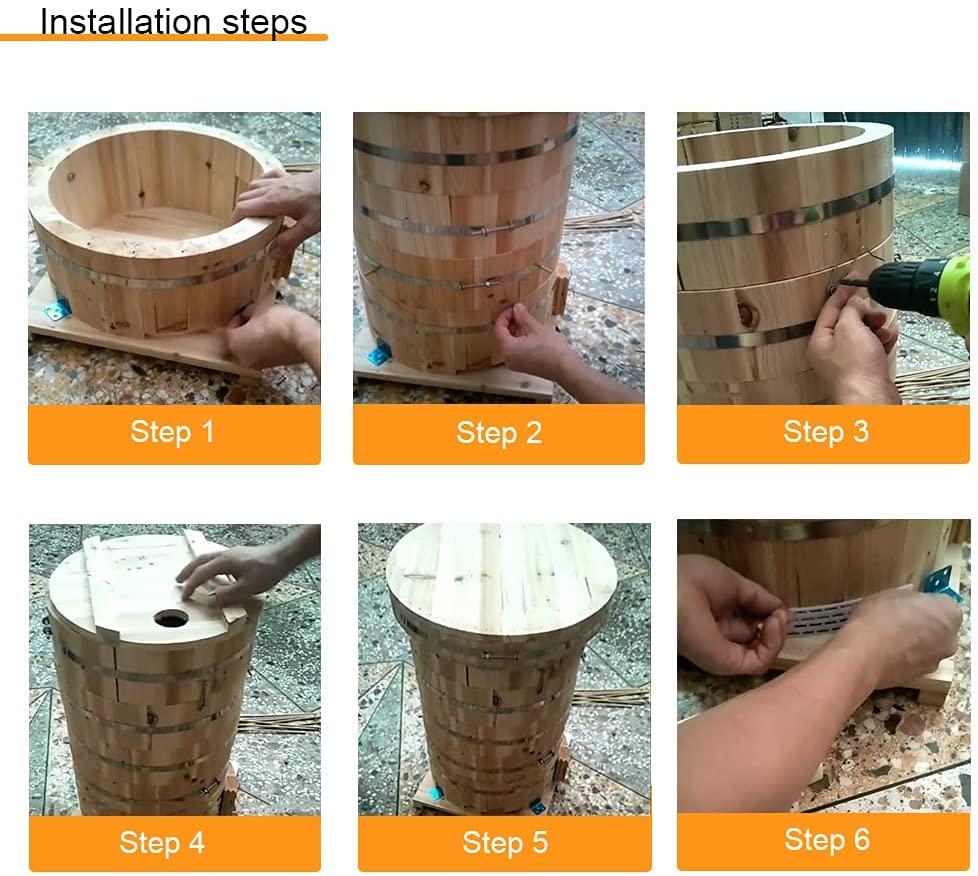 Installation steps

Step 1

Step 2

Step 3

Step 4

Step 5

Step 6