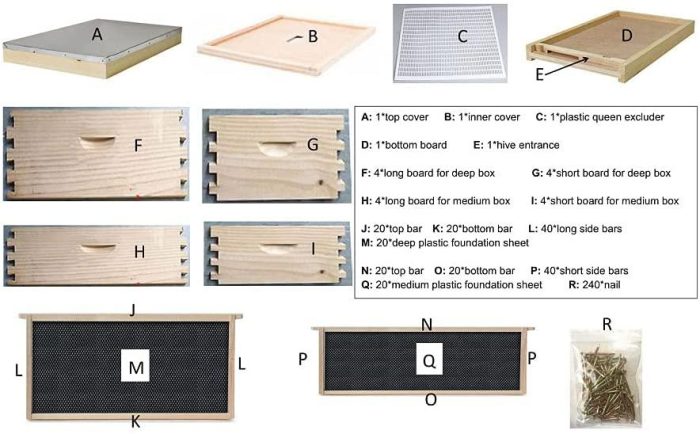 A

B

C

D

E

F

G

H

I

A: 1*top cover B: 1*inner cover C: 1*plastic queen excluder

D: 1*bottom board E: 1*hive entrance

F: 4*long board for deep box G: 4*short board for deep box

H: 4*long board for medium box I: 4*short board for medium box

J: 20*top bar K: 20*bottom bar L: 40*long side bars
M: 20*deep plastic foundation sheet

N: 20*top bar O: 20*bottom bar P: 40*short side bars
Q: 20*medium plastic foundation sheet R: 240*nail

J

L

M

L

K

N

P

Q

P

O

R