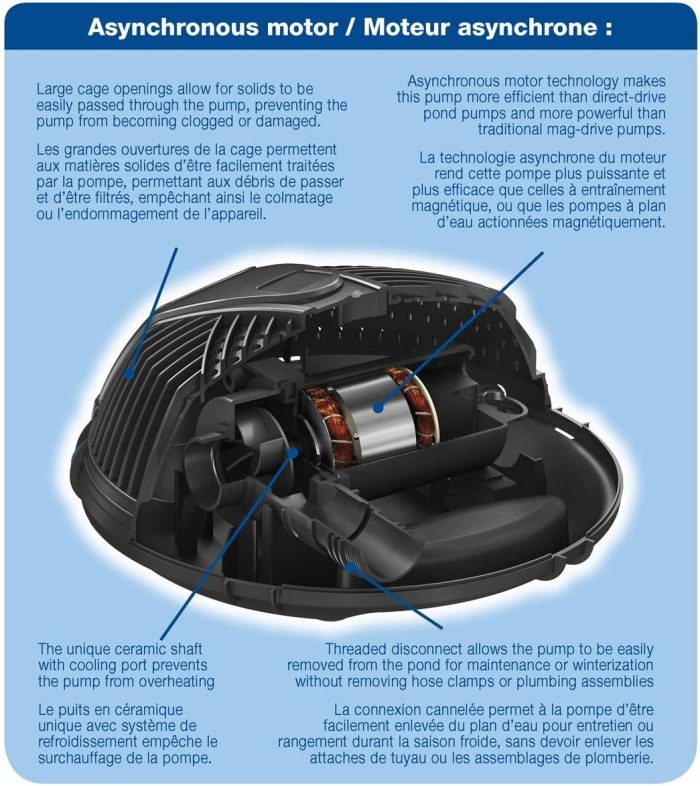 Asynchronous motor / Moteur asynchrone :

Large cage openings allow for solids to be easily passed through the pump, preventing the pump from becoming clogged or damaged.

Les grandes ouvertures de la cage permettent aux matières solides d'être facilement traitées par la pompe, permettant aux débris de passer et d'être filtrés, empêchant ainsi le colmatage ou l'endommagement de l'appareil.

Asynchronous motor technology makes this pump more efficient than direct-drive pond pumps and more powerful than traditional mag-drive pumps.

La technologie asynchrone du moteur rend cette pompe plus puissante et plus efficace que celles à entraînement magnétique, ou que les pompes à plan d'eau actionnées magnétiquement.

The unique ceramic shaft with cooling port prevents the pump from overheating

Le puits en céramique unique avec système de refroidissement empêche le surchauffage de la pompe.

Threaded disconnect allows the pump to be easily removed from the pond for maintenance or winterization without removing hose clamps or plumbing assemblies

La connexion cannelée permet à la pompe d'être facilement enlevée du plan d'eau pour entretien ou rangement durant la saison froide, sans devoir enlever les attaches de tuyau ou les assemblages de plomberie.