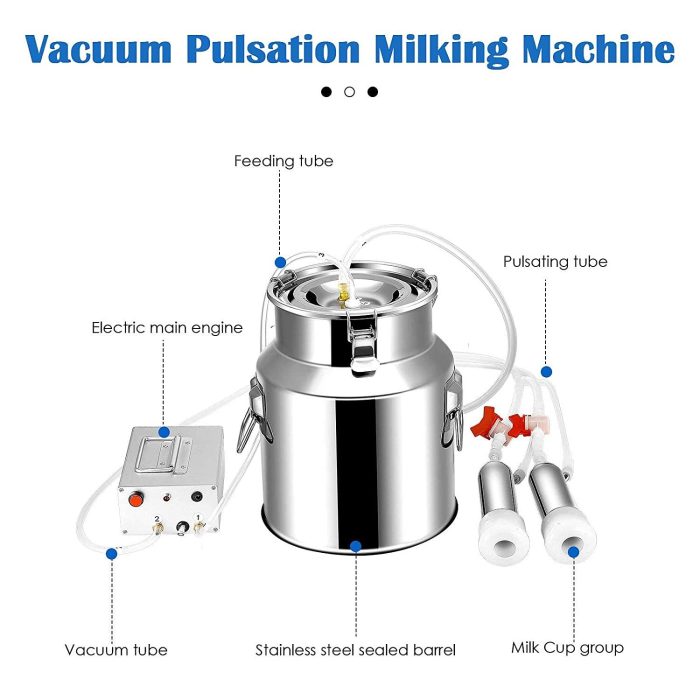 Vacuum Pulsation Milking Machine

Feeding tube

Pulsating tube

Electric main engine

2 1

Vacuum tube

Stainless steel sealed barrel

Milk Cup group