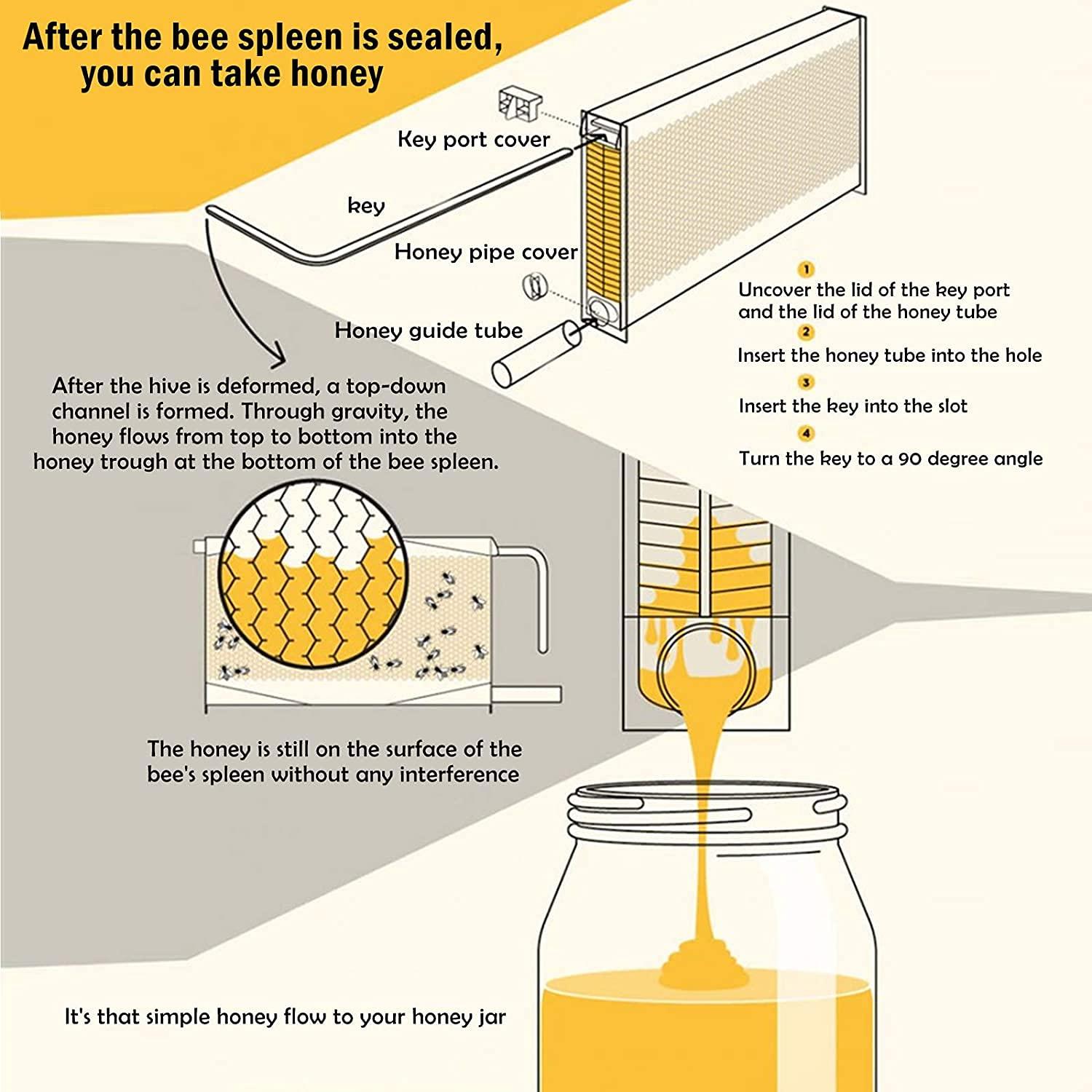 After the bee spleen is sealed, you can take honey

Key port cover

key

Honey pipe cover

Honey guide tube

1
Uncover the lid of the key port and the lid of the honey tube
2
Insert the honey tube into the hole
3
Insert the key into the slot
4
Turn the key to a 90 degree angle

After the hive is deformed, a top-down channel is formed. Through gravity, the honey flows from top to bottom into the honey trough at the bottom of the bee spleen.

The honey is still on the surface of the bee's spleen without any interference

It's that simple honey flow to your honey jar