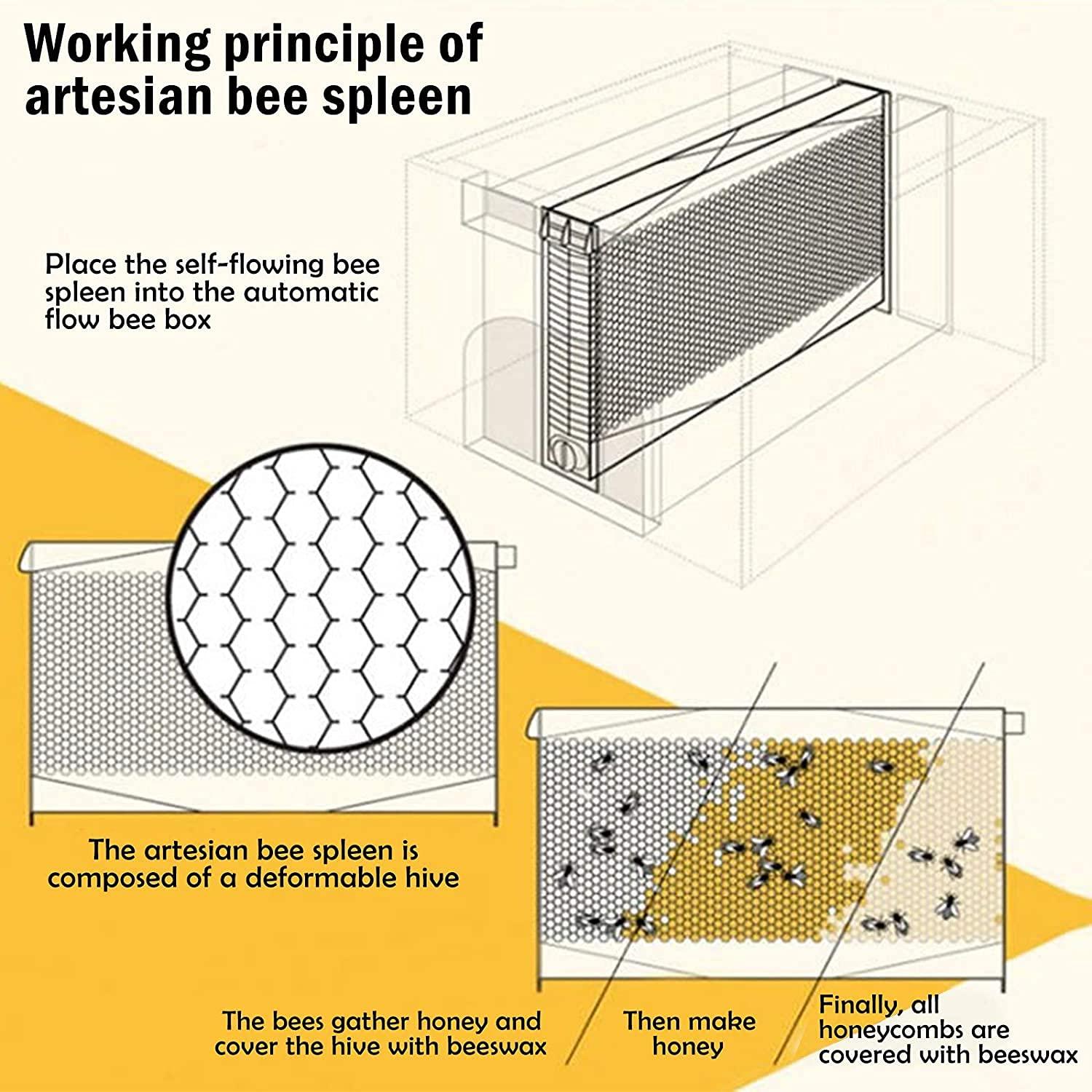 Working principle of artesian bee spleen

Place the self-flowing bee spleen into the automatic flow bee box

The artesian bee spleen is composed of a deformable hive

The bees gather honey and cover the hive with beeswax

Then make honey

Finally, all honeycombs are covered with beeswax