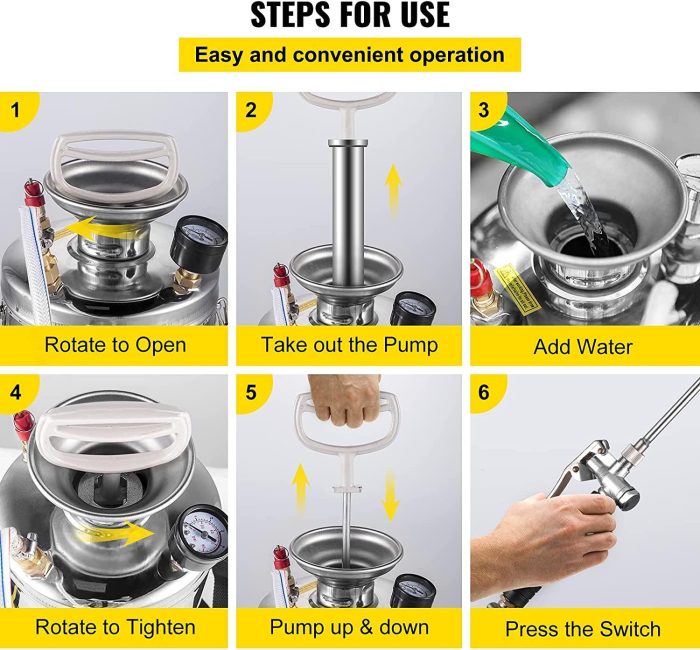 STEPS FOR USE

Easy and convenient operation

1
Rotate to Open

2
Take out the Pump

3
Add Water

4
Rotate to Tighten

5
Pump up & down

6
Press the Switch