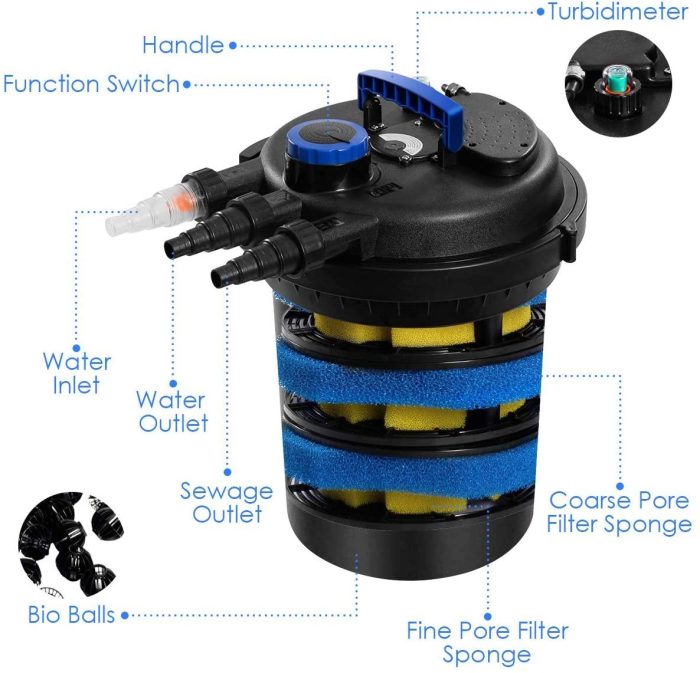 Turbidimeter

Handle

Function Switch

Water Inlet

Water Outlet

Sewage Outlet

Coarse Pore Filter Sponge

Bio Balls

Fine Pore Filter Sponge