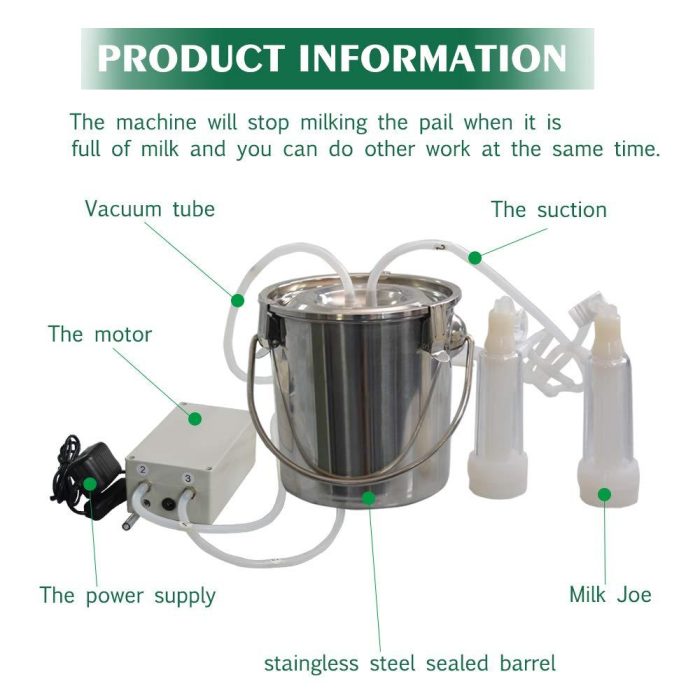 PRODUCT INFORMATION

The machine will stop milking the pail when it is full of milk and you can do other work at the same time.

Vacuum tube

The suction

The motor

2

3

The power supply

Milk Joe

staingless steel sealed barrel